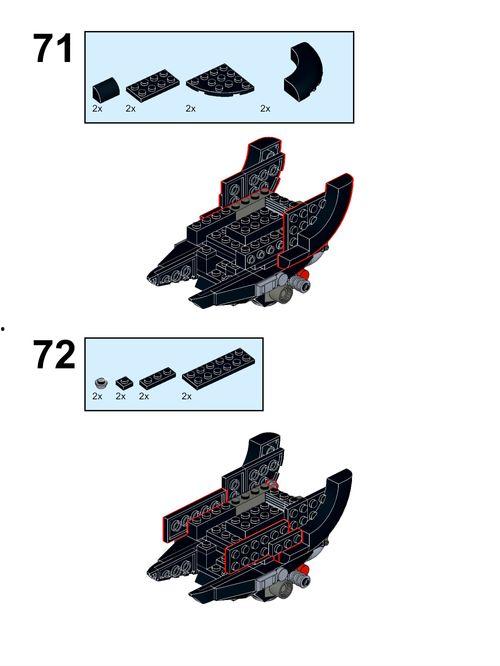 71

2x 2x 2x 2x

72

2x 2x 2x 2x